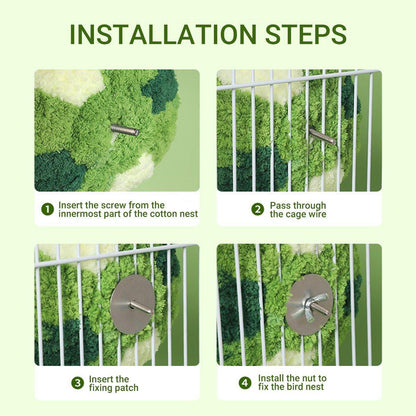 INSTALLATION STEPS

1 Insert the screw from the innermost part of the cotton nest

2 Pass through the cage wire

3 Insert the fixing patch

4 Install the nut to fix the bird nest